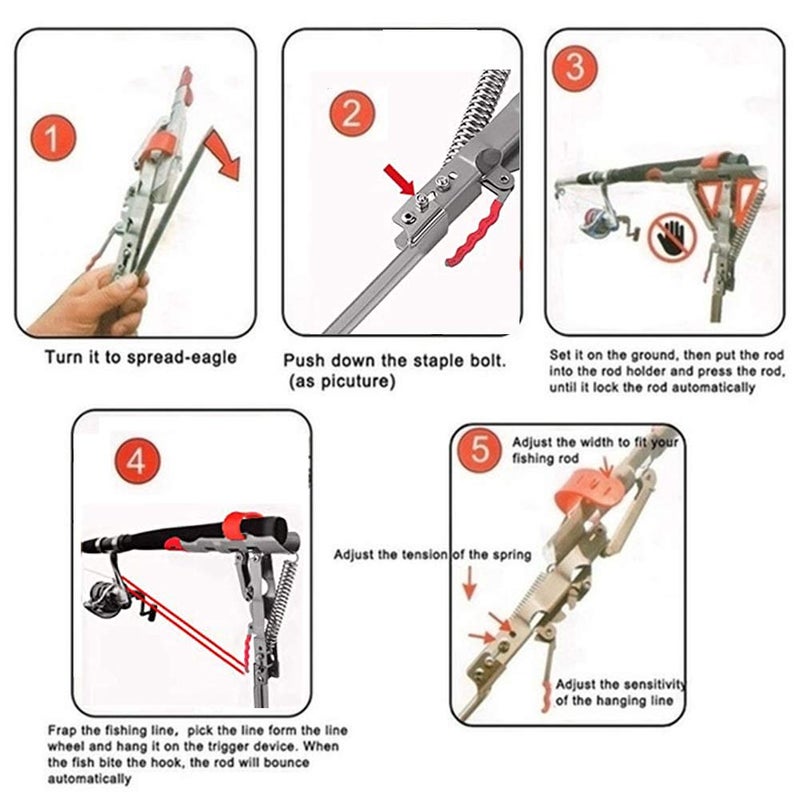 1

Turn it to spread-eagle

2

Push down the staple bolt. (as picuture)

3

Set it on the ground, then put the rod into the rod holder and press the rod, until it lock the rod automatically

4

Frap the fishing line, pick the line form the line wheel and hang it on the trigger device. When the fish bite the hook, the rod will bounce automatically

5

Adjust the width to fit your fishing rod

Adjust the tension of the spring

Adjust the sensitivity of the hanging line